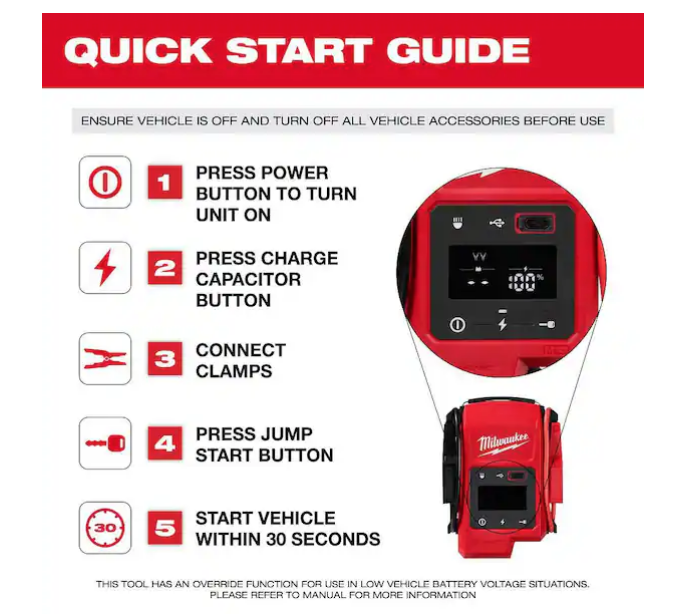 QUICK START GUIDE

ENSURE VEHICLE IS OFF AND TURN OFF ALL VEHICLE ACCESSORIES BEFORE USE

1 PRESS POWER BUTTON TO TURN UNIT ON

2 PRESS CHARGE CAPACITOR BUTTON

3 CONNECT CLAMPS

4 PRESS JUMP START BUTTON

30 5 START VEHICLE WITHIN 30 SECONDS

100%

Milwaukee

THIS TOOL HAS AN OVERRIDE FUNCTION FOR USE IN LOW VEHICLE BATTERY VOLTAGE SITUATIONS. PLEASE REFER TO MANUAL FOR MORE INFORMATION